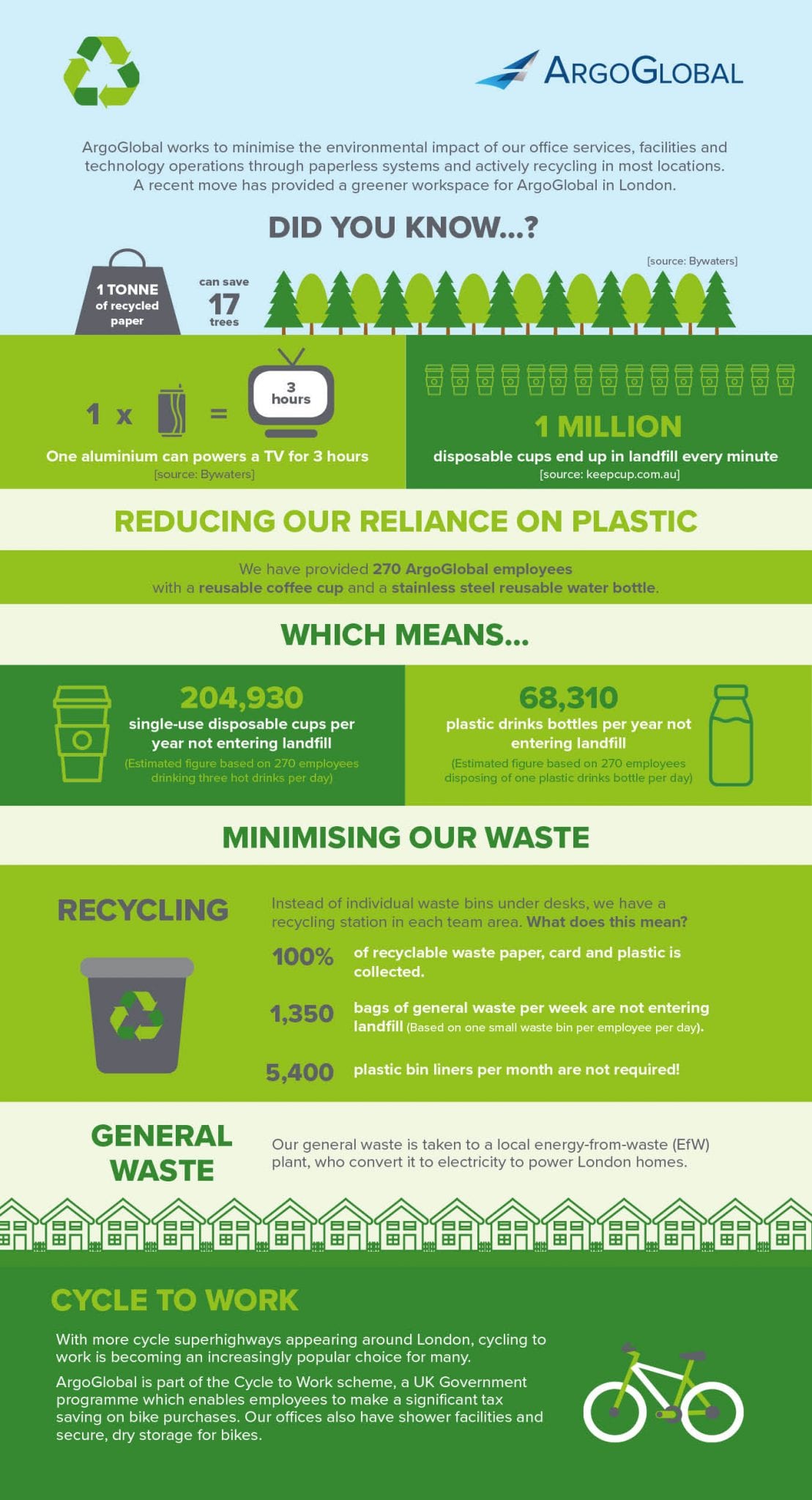 ARGOGLOBAL

ArgoGlobal works to minimise the environmental impact of our office services, facilities and technology operations through paperless systems and actively recycling in most locations. A recent move has provided a greener workspace for ArgoGlobal in London.

DID YOU KNOW...?

[source: Bywaters]

1 TONNE of recycled paper can save 17 trees

1 x = 3 hours

One aluminium can powers a TV for 3 hours
[source: Bywaters]

1 MILLION
disposable cups end up in landfill every minute
[source: keepcup.com.au]

REDUCING OUR RELIANCE ON PLASTIC

We have provided 270 ArgoGlobal employees with a reusable coffee cup and a stainless steel reusable water bottle.

WHICH MEANS...

204,930
single-use disposable cups per year not entering landfill
(Estimated figure based on 270 employees drinking three hot drinks per day)

68,310
plastic drinks bottles per year not entering landfill
(Estimated figure based on 270 employees disposing of one plastic drinks bottle per day)

MINIMISING OUR WASTE

RECYCLING

Instead of individual waste bins under desks, we have a recycling station in each team area. What does this mean?

100% of recyclable waste paper, card and plastic is collected.

1,350 bags of general waste per week are not entering landfill (Based on one small waste bin per employee per day).

5,400 plastic bin liners per month are not required!

GENERAL WASTE

Our general waste is taken to a local energy-from-waste (EfW) plant, who convert it to electricity to power London homes.

CYCLE TO WORK

With more cycle superhighways appearing around London, cycling to work is becoming an increasingly popular choice for many.

ArgoGlobal is part of the Cycle to Work scheme, a UK Government programme which enables employees to make a significant tax saving on bike purchases. Our offices also have shower facilities and secure, dry storage for bikes.