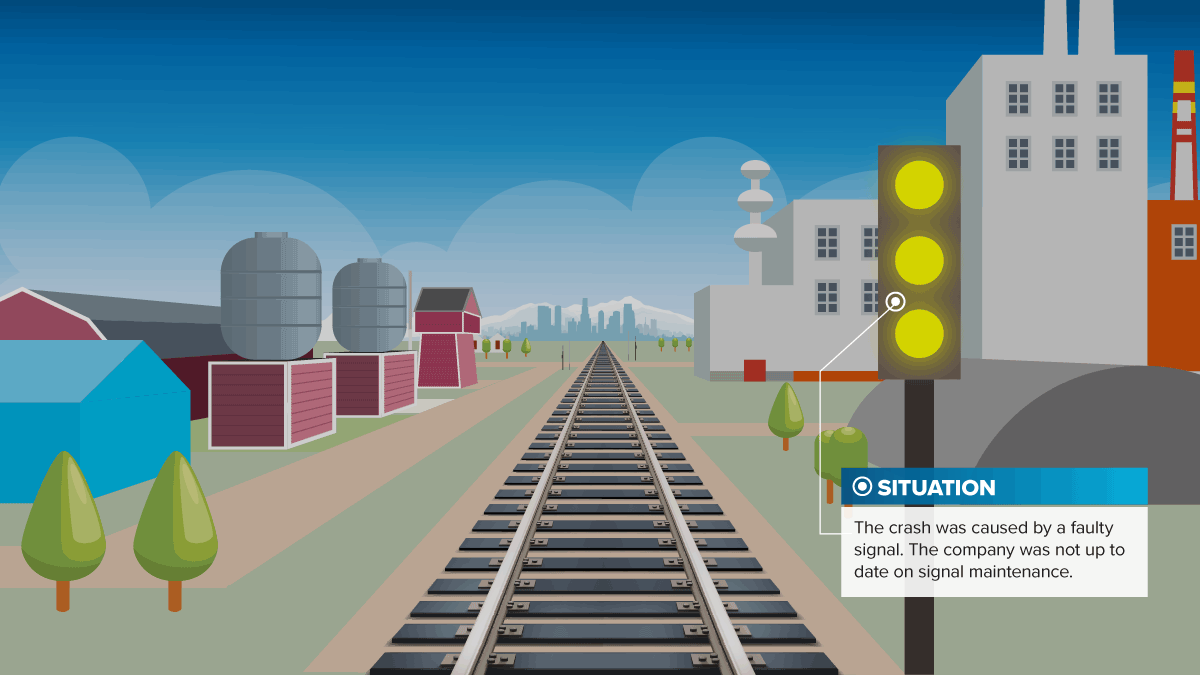 SITUATION

The crash was caused by a faulty signal. The company was not up to date on signal maintenance.